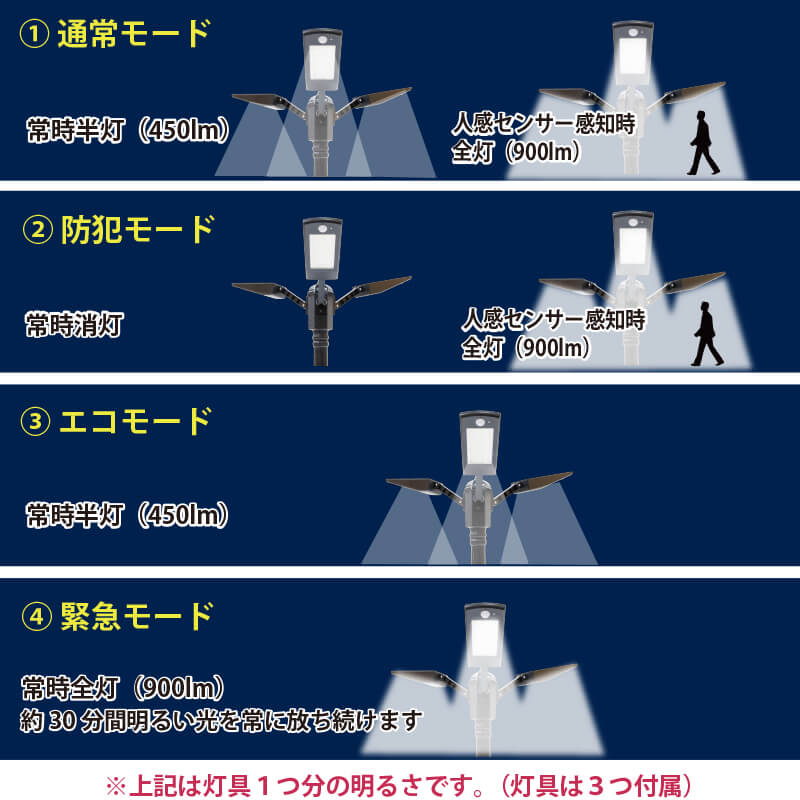 ① 通常モード

常時半灯（450lm）

人感センサー感知時
全灯（900lm）

② 防犯モード

常時消灯

人感センサー感知時
全灯（900lm）

③ エコモード

常時半灯（450lm）

④ 緊急モード

常時全灯（900lm）
約 30 分間明るい光を常に放ち続けます

※上記は灯具１つ分の明るさです。（灯具は３つ付属）